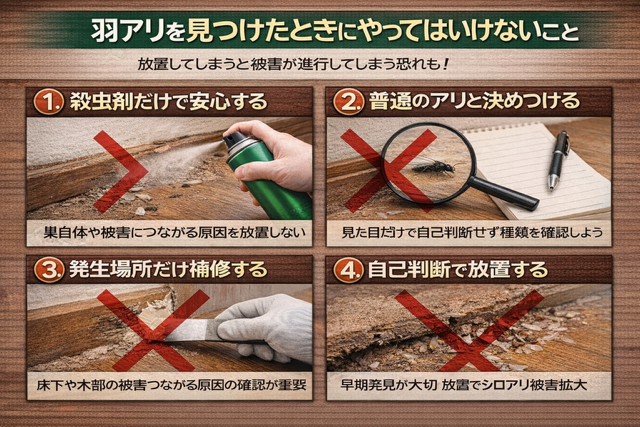 羽アリを見つけたときにやってはいけないこと

放置してしまうと被害が進行してしまう恐れも！

1. 殺虫剤だけで安心する

巣自体や被害につながる原因を放置しない

2. 普通のアリと決めつける

見た目だけで自己判断せず種類を確認しよう

3. 発生場所だけ補修する

床下や木部の被害つながる原因の確認が重要

4. 自己判断で放置する

早期発見が大切 放置でシロアリ被害拡大